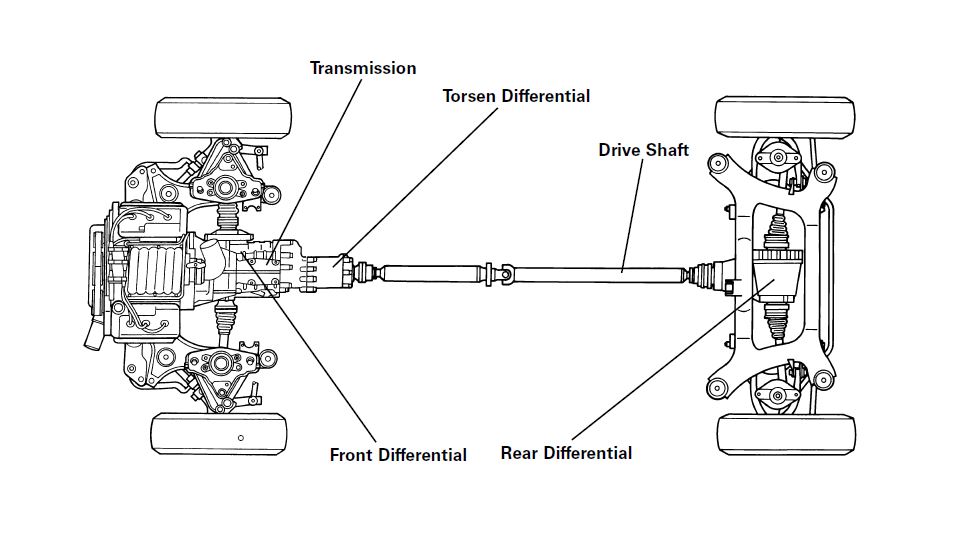 Transmission

Torsen Differential

Drive Shaft

Front Differential

Rear Differential